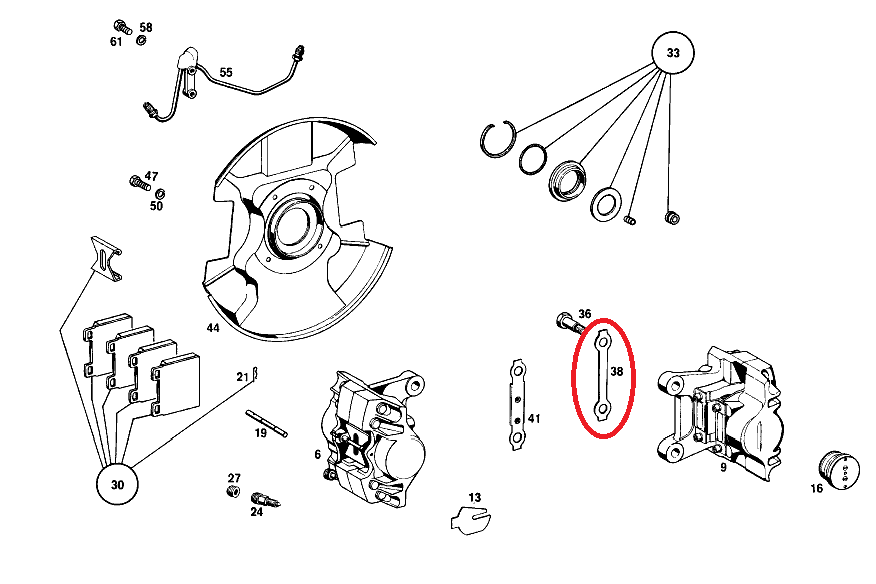 61 58
55
33
47
50
44
36
38
21
19
41
6
9
30
27
24
13
16